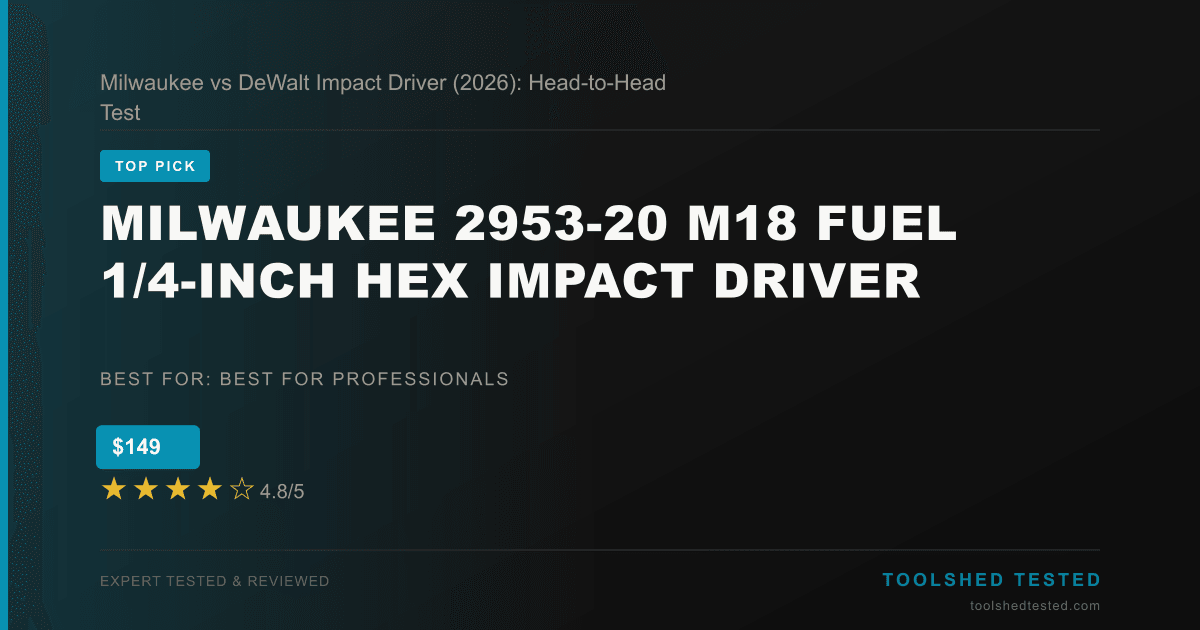 Milwaukee vs DeWalt Impact Driver (2026): Head-to-Head Test

TOP PICK

MILWAUKEE 2953-20 M18 FUEL 1/4-INCH HEX IMPACT DRIVER

BEST FOR: BEST FOR PROFESSIONALS

$149

★★★★☆ 4.8/5

EXPERT TESTED & REVIEWED

TOOLSHED TESTED

toolshedtested.com